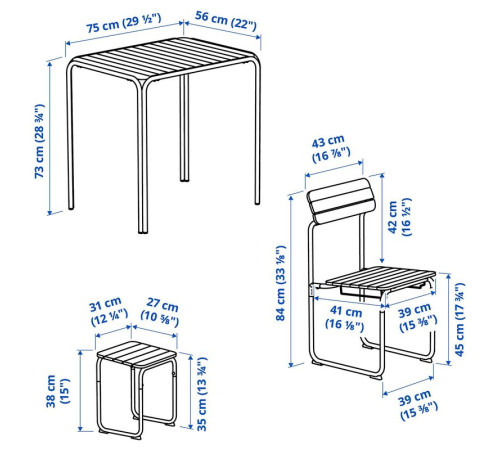 75 cm (29 ½")
56 cm (22")
73 cm (28 ¾")
43 cm (16 ⅞")
42 cm (16 ½")
84 cm (33 ⅛")
41 cm (16 ⅛")
39 cm (15 ⅜")
45 cm (17 ¾")
39 cm (15 ⅜")
31 cm (12 ¼")
27 cm (10 ⅝")
38 cm (15")
35 cm (13 ¾")