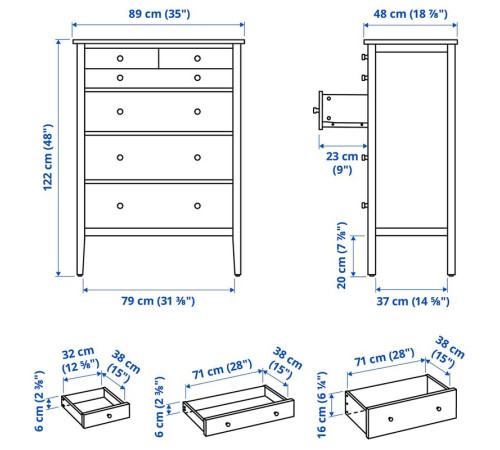 89 cm (35")

48 cm (18 ⅞")

122 cm (48")

23 cm (9")

20 cm (7 ⅞")

79 cm (31 ⅜")

37 cm (14 ⅝")

32 cm (12 ⅝")

38 cm (15")

6 cm (2 ⅜")

71 cm (28")

38 cm (15")

6 cm (2 ⅜")

71 cm (28")

38 cm (15")

16 cm (6 ¼")