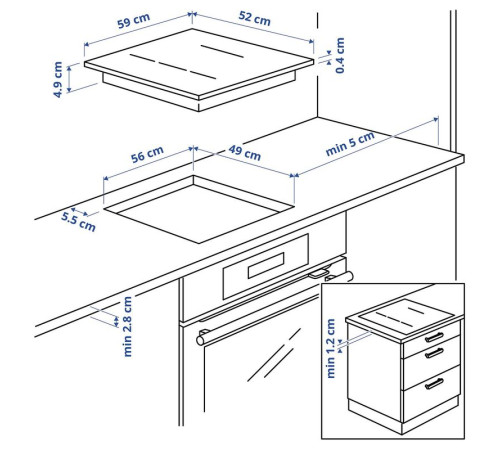 59 cm
52 cm
4.9 cm
0.4 cm
56 cm
49 cm
min 5 cm
5.5 cm
min 2.8 cm
min 1.2 cm