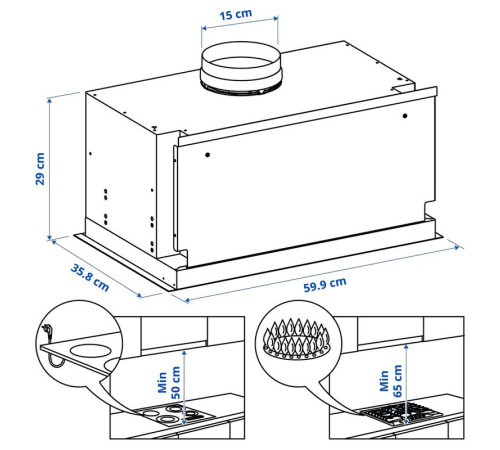 15 cm

29 cm

35.8 cm

59.9 cm

Min 50 cm

Min 65 cm