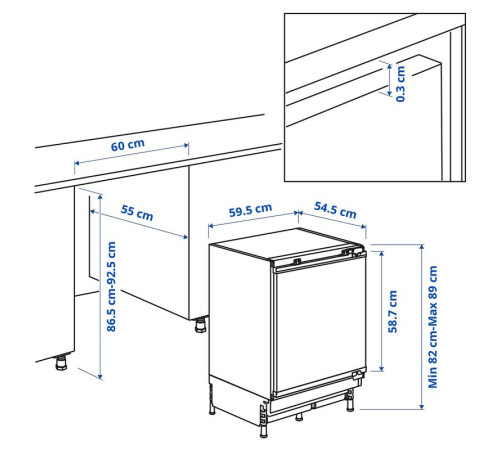 0.3 cm

60 cm

55 cm

86.5 cm-92.5 cm

59.5 cm

54.5 cm

58.7 cm

Min 82 cm-Max 89 cm