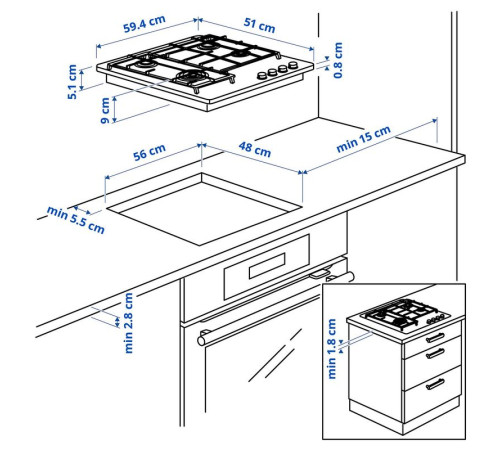 59.4 cm
51 cm
0.8 cm
5.1 cm
9 cm
56 cm
48 cm
min 15 cm
min 5.5 cm
min 2.8 cm
min 1.8 cm