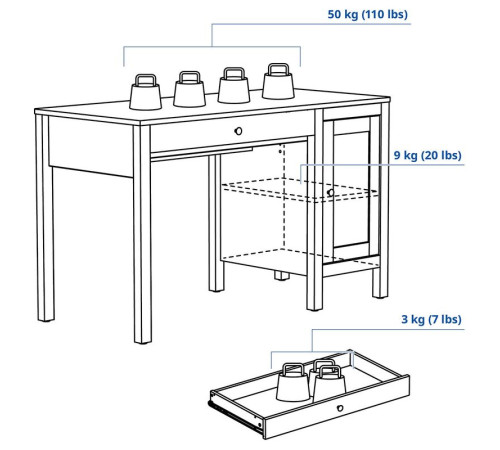 50 kg (110 lbs)

9 kg (20 lbs)

3 kg (7 lbs)