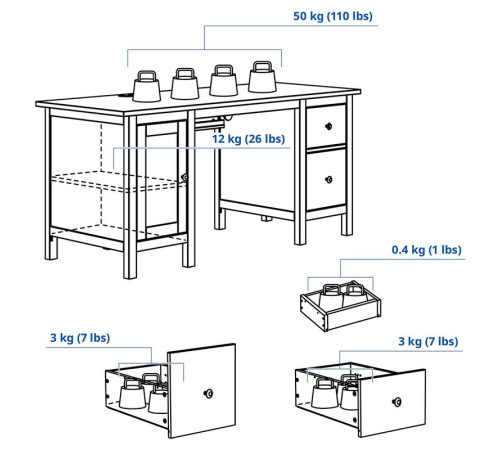 50 kg (110 lbs)

12 kg (26 lbs)

0.4 kg (1 lbs)

3 kg (7 lbs)

3 kg (7 lbs)